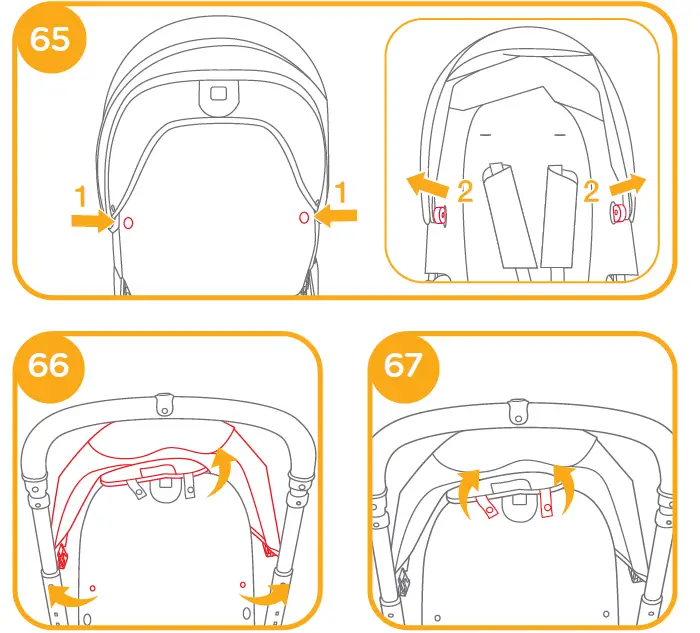 65

1

1

2

2

66

67