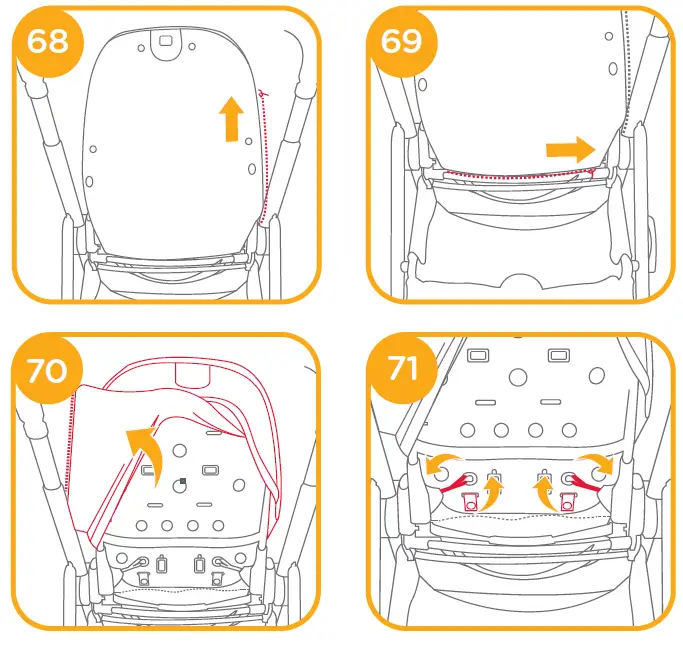 68

69

70

71