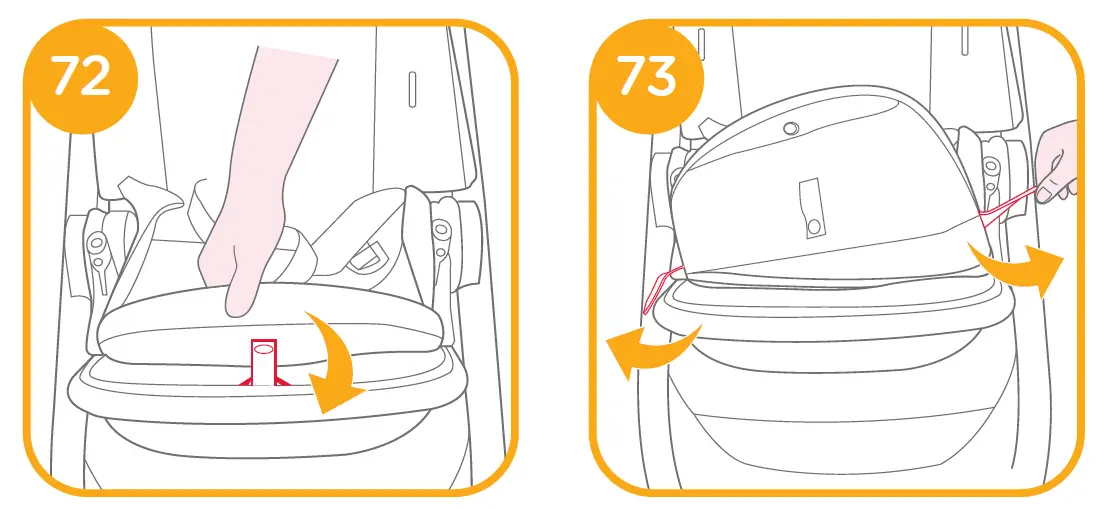 72

73