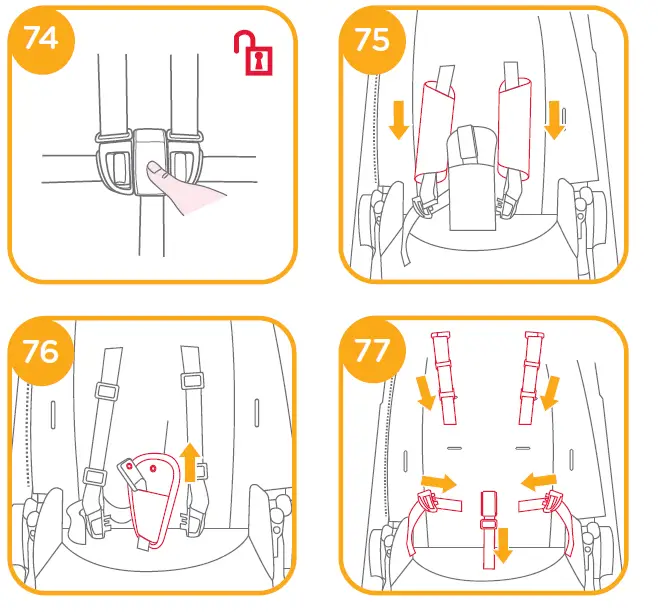 74

75

76

77