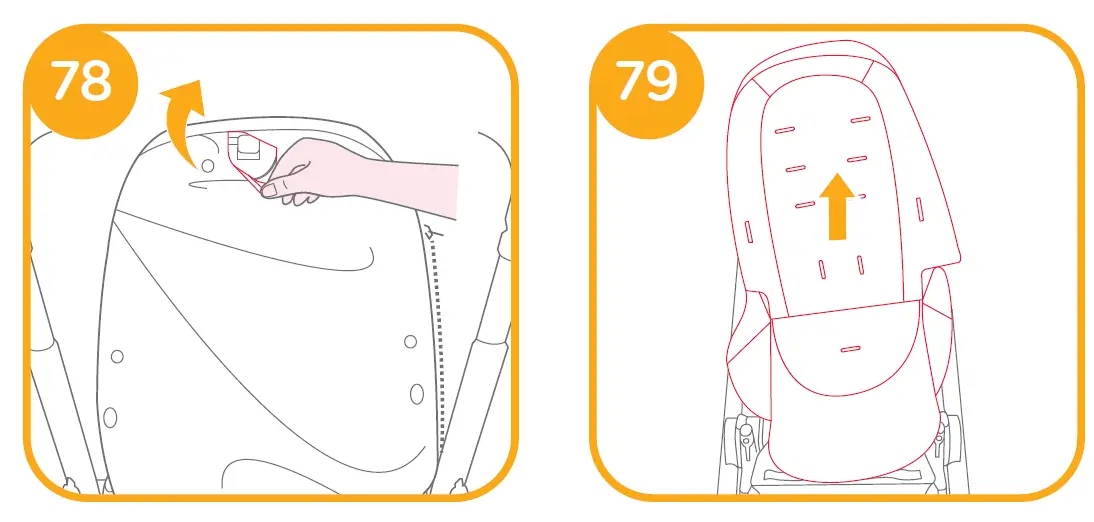 78

79