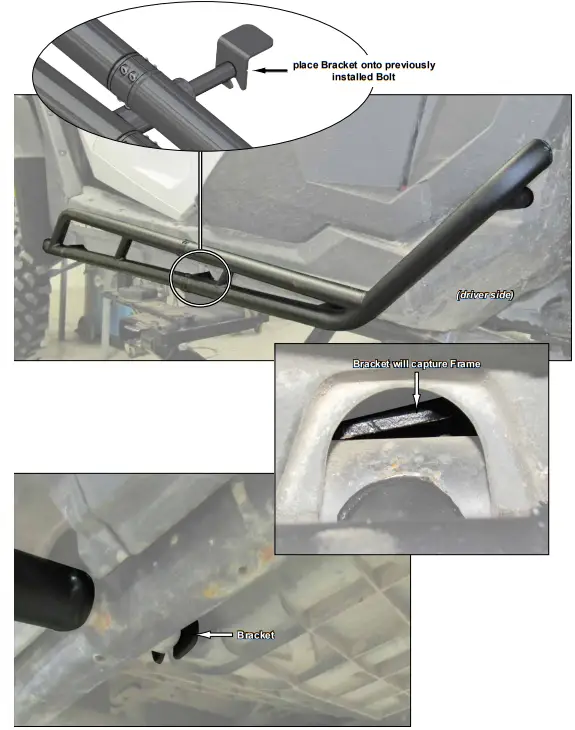 place Bracket onto previously installed Bolt

(driver side)

Bracket will capture Frame

Bracket