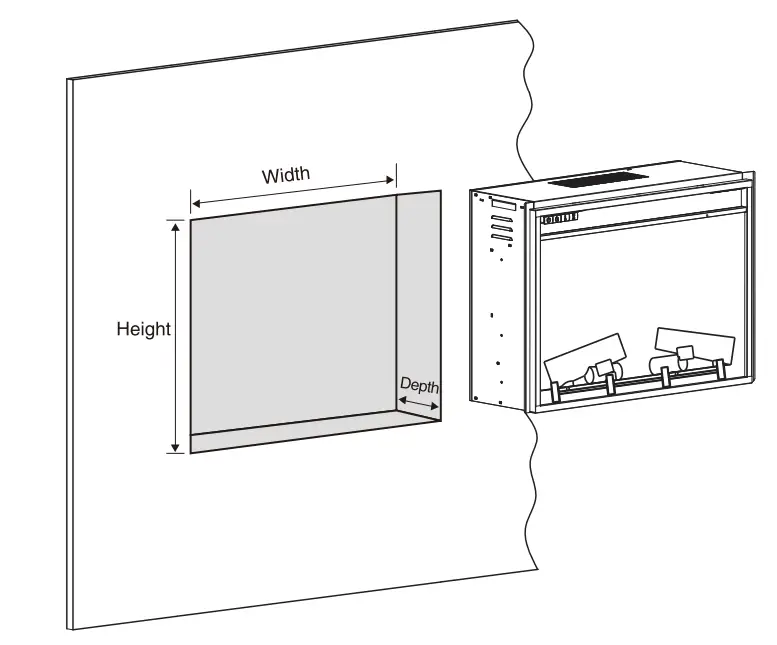 Width
Height
Depth