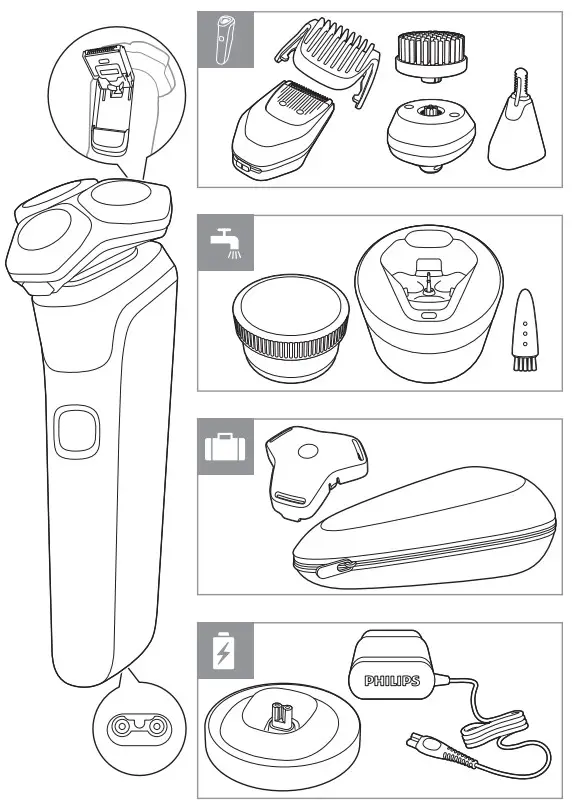 PHILIPS