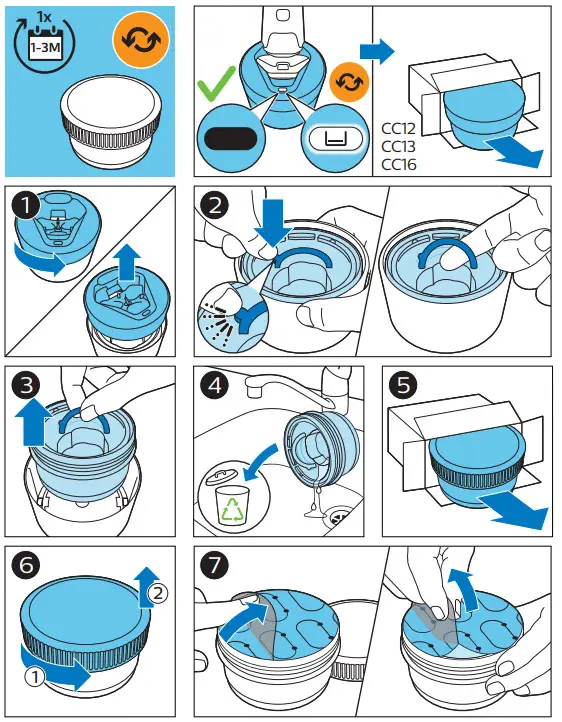 1x
1-3M

CC12
CC13
CC16

1

2

3

4

5

6
2
1

7