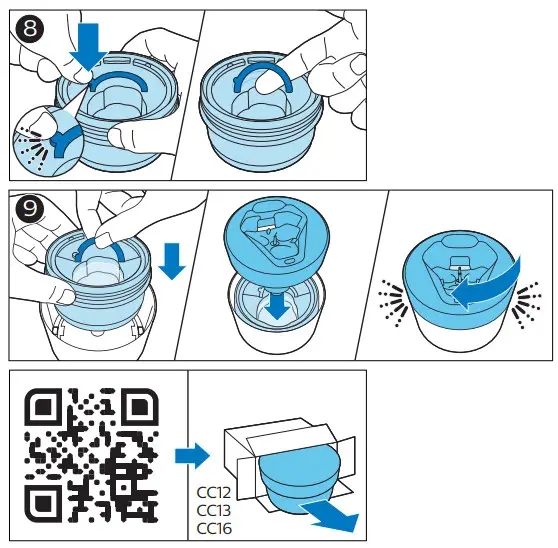 8

9

CC12
CC13
CC16