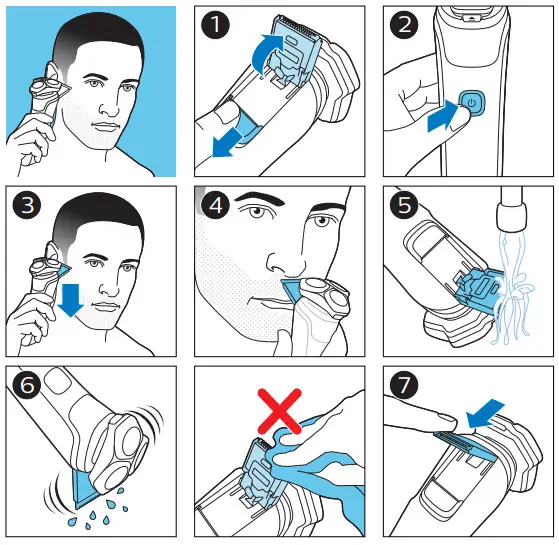 1

2

3

4

5

6

7