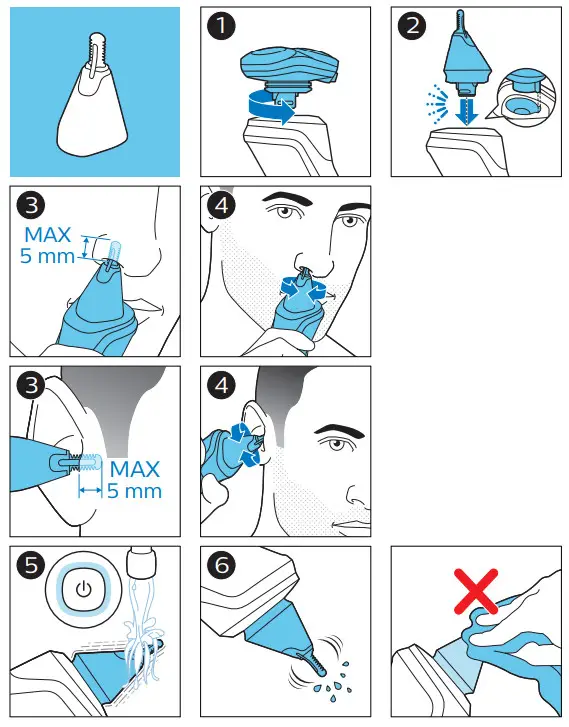 1

2

3
MAX
5 mm

4

3
MAX
5 mm

4

5

6