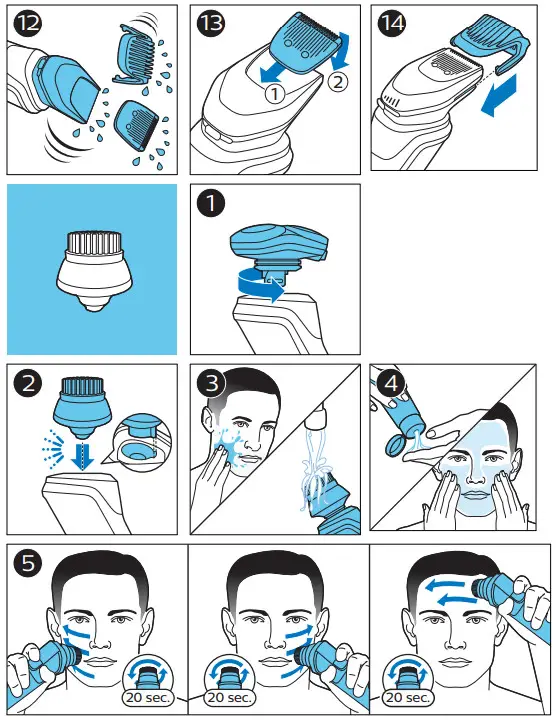 12

13
1
2

14

1

2

3

4

5
20 sec.
20 sec.
20 sec.