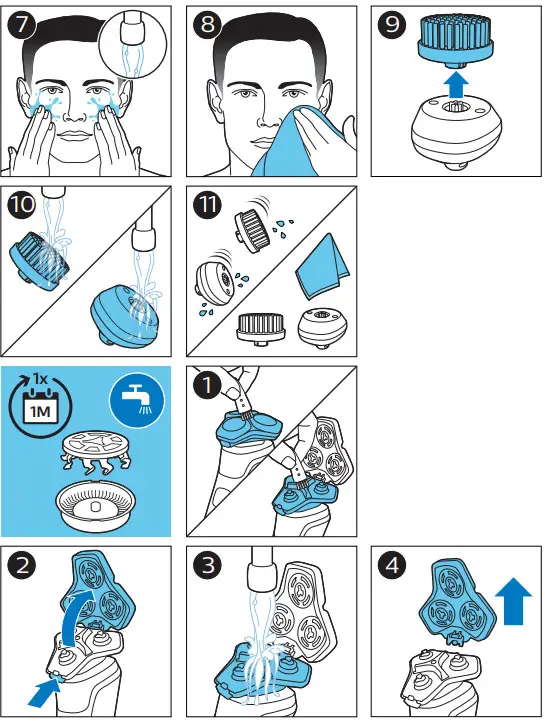 7

8

9

10

11

1x

1M

1

2

3

4