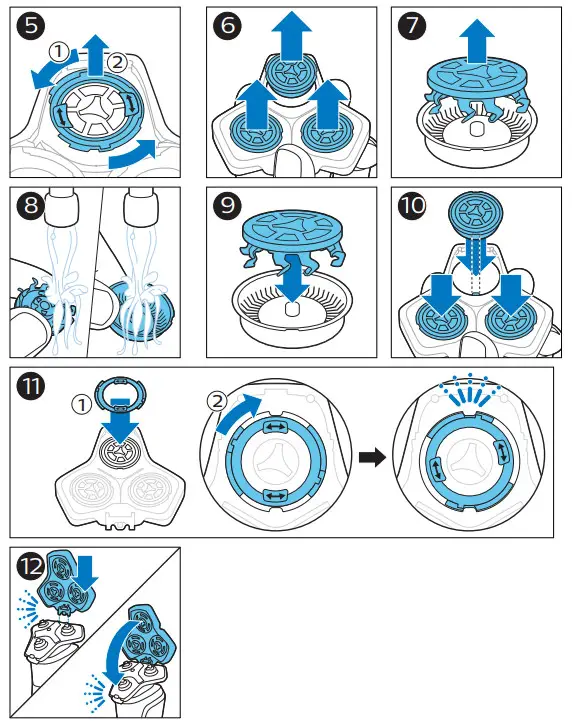 5
1
2
6
7
8
9
10
11
1
2
12