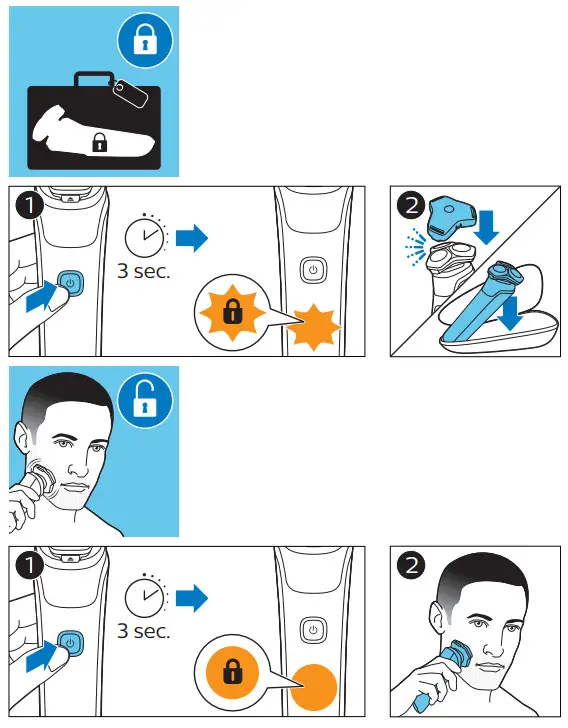 1

3 sec.

2

1

3 sec.

2