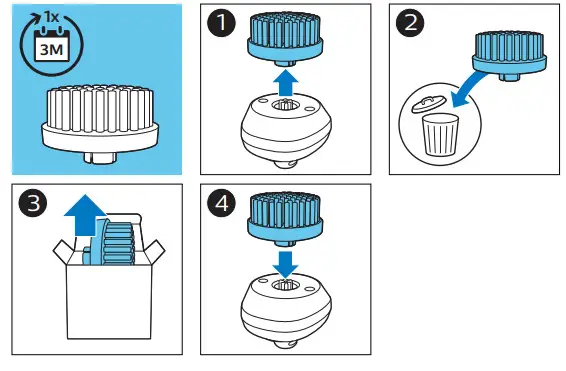 1x
3M
1
2
3
4