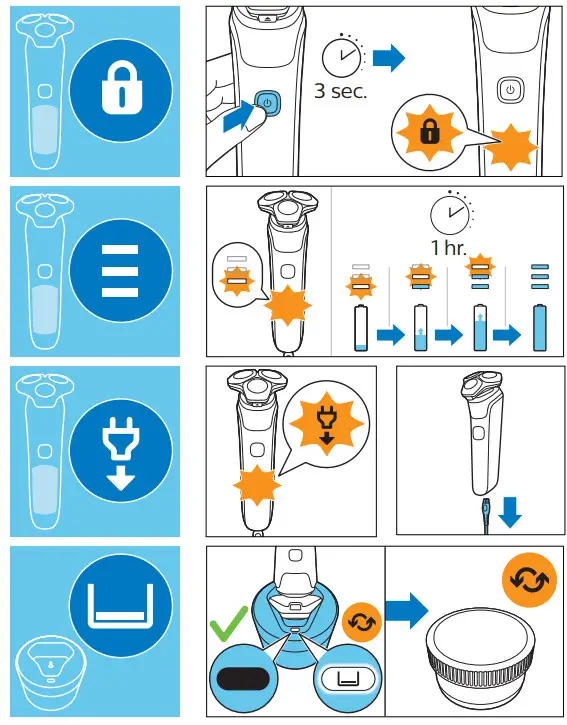 3 sec.

1 hr.