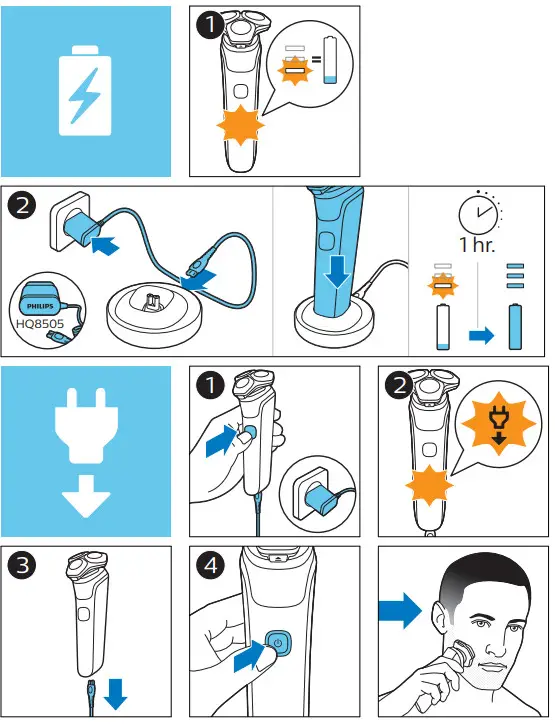 1

2

PHILIPS
HQ8505

1 hr.

1

2

3

4