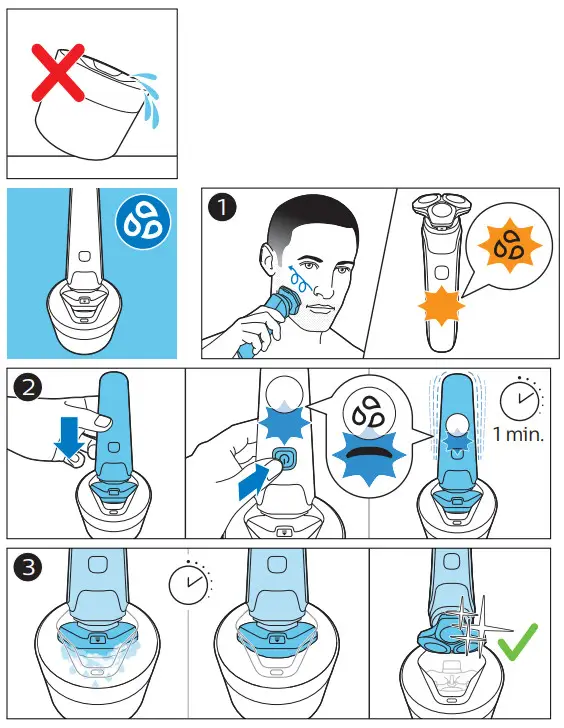 1

2

1 min.

3