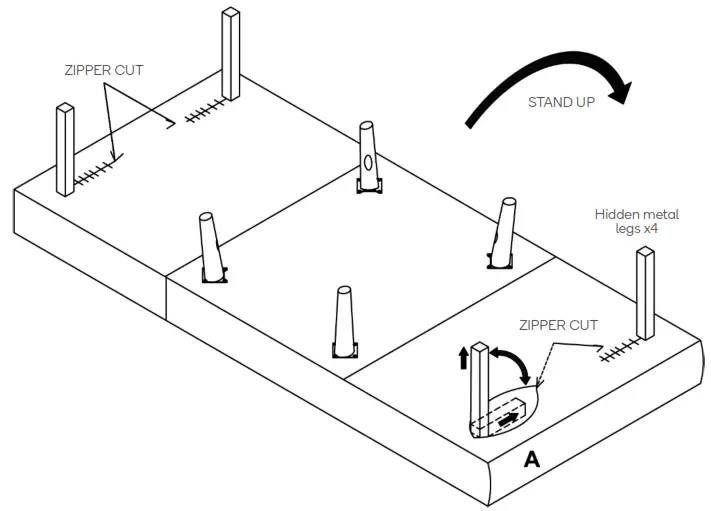 ZIPPER CUT

STAND UP

Hidden metal legs x4

ZIPPER CUT

A