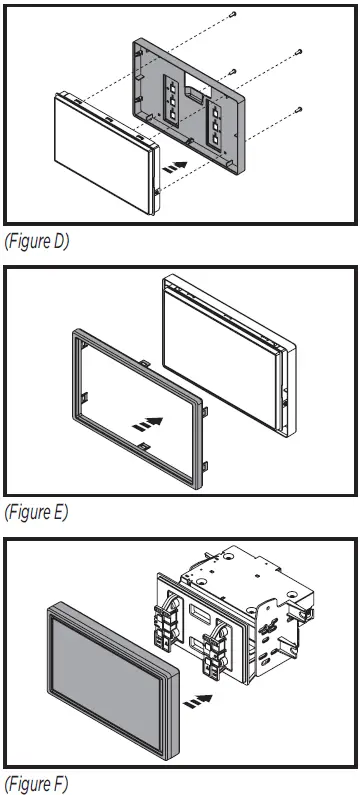 (Figure D)

(Figure E)

(Figure F)