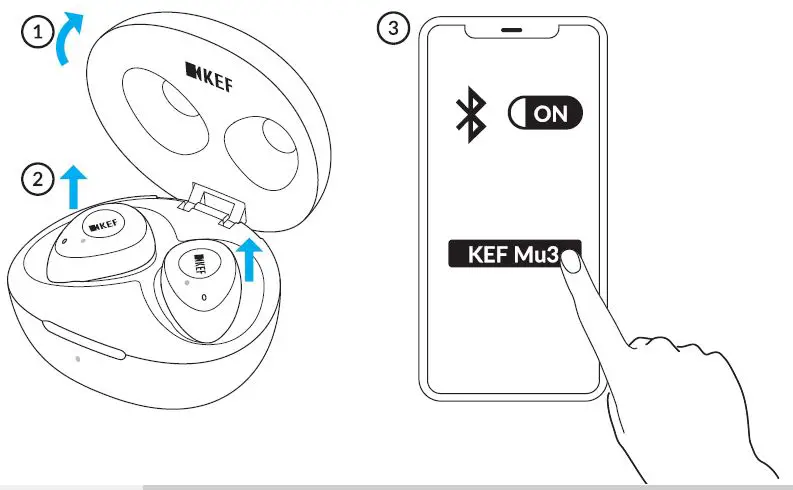 1

KEF

2

KEF

KEF

3

ON

KEF Mu3