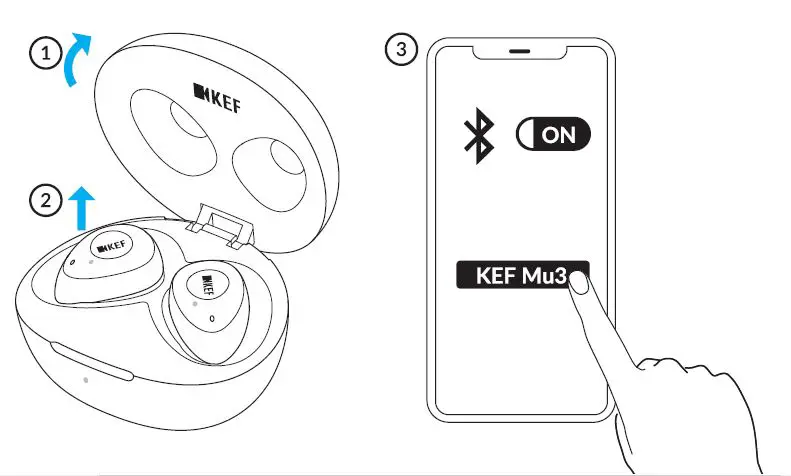 1
KEF
2
KEF
KEF
3
ON
KEF Mu3