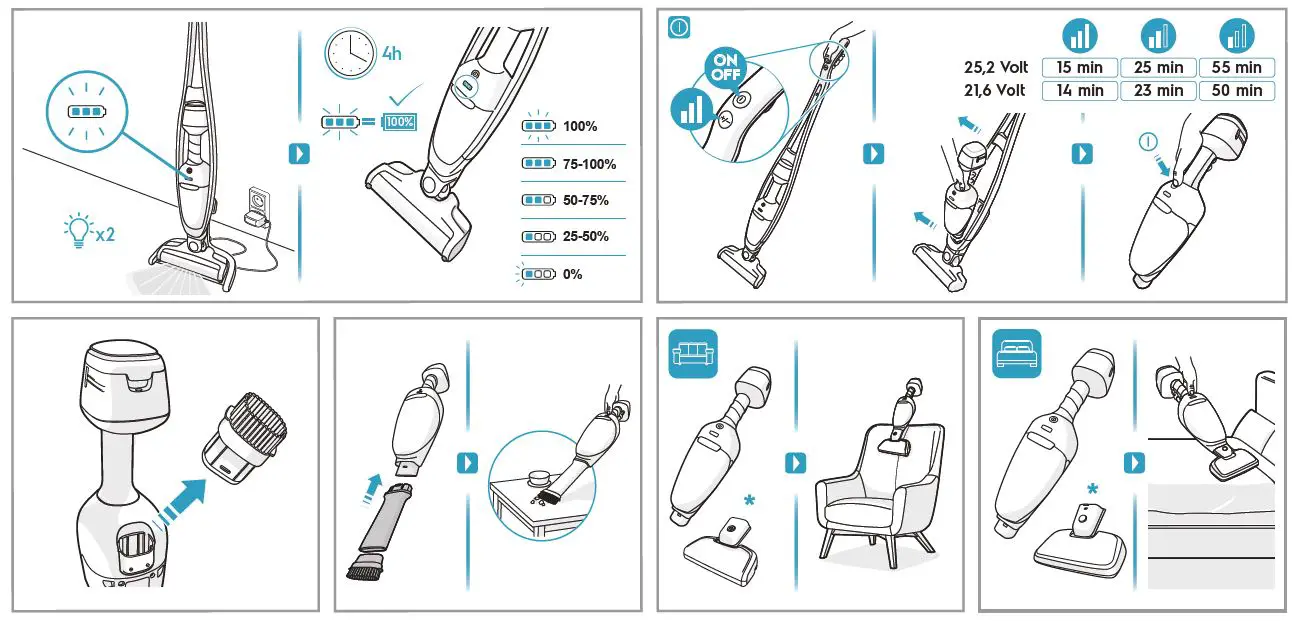 x2

4h

100%

100%

75-100%

50-75%

25-50%

0%

ON
OFF

| | | | |
|---|---|---|---|
| 25,2 Volt | 15 min | 25 min | 55 min |
| 21,6 Volt | 14 min | 23 min | 50 min |

*

*