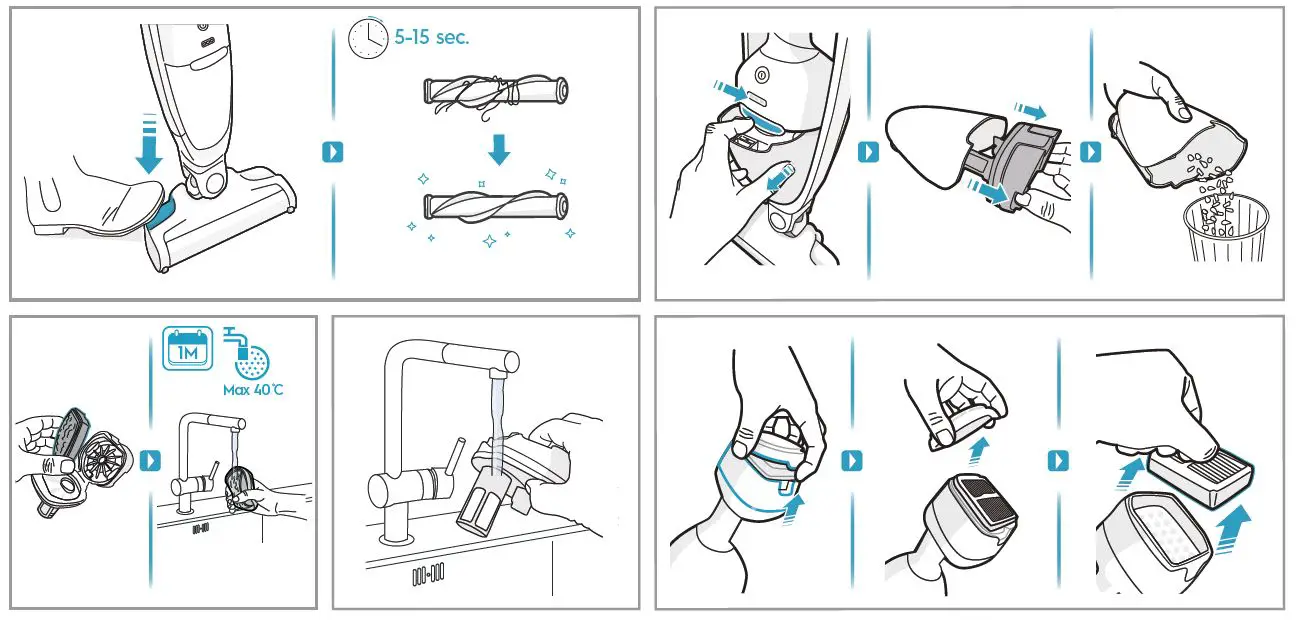 5-15 sec.

1M

Max 40°C