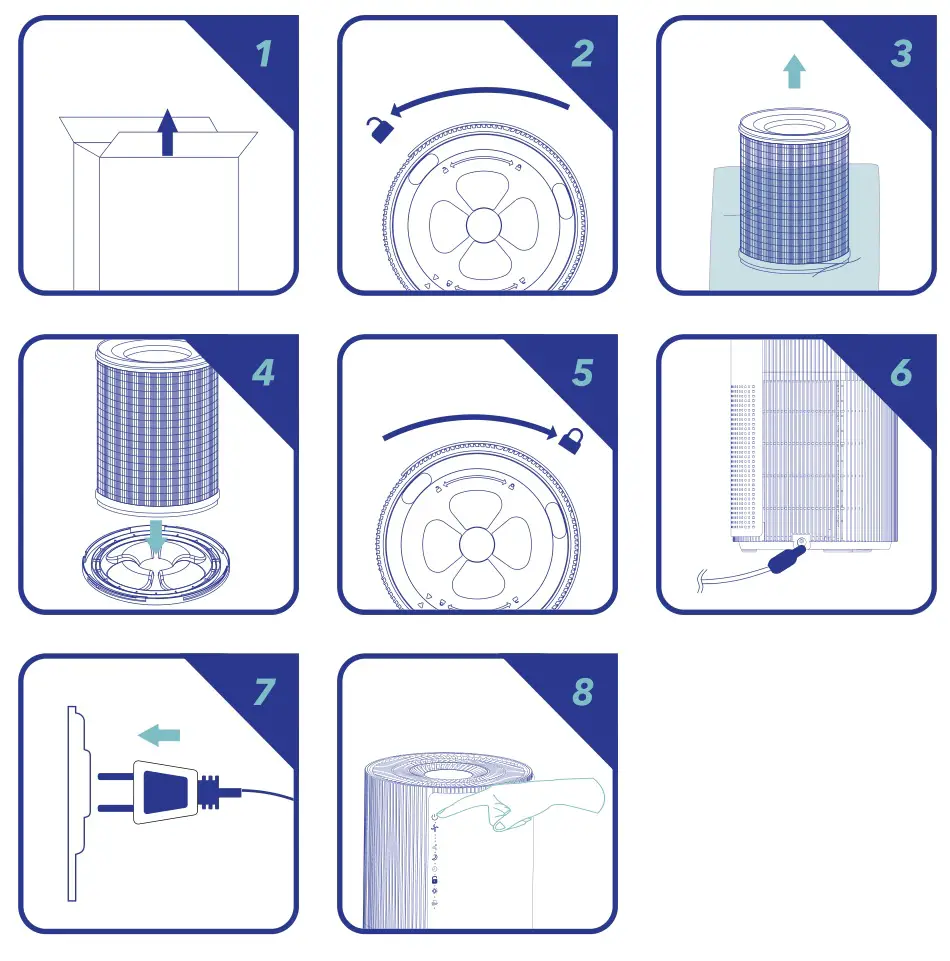 1

2

3

4

5

6

7

8