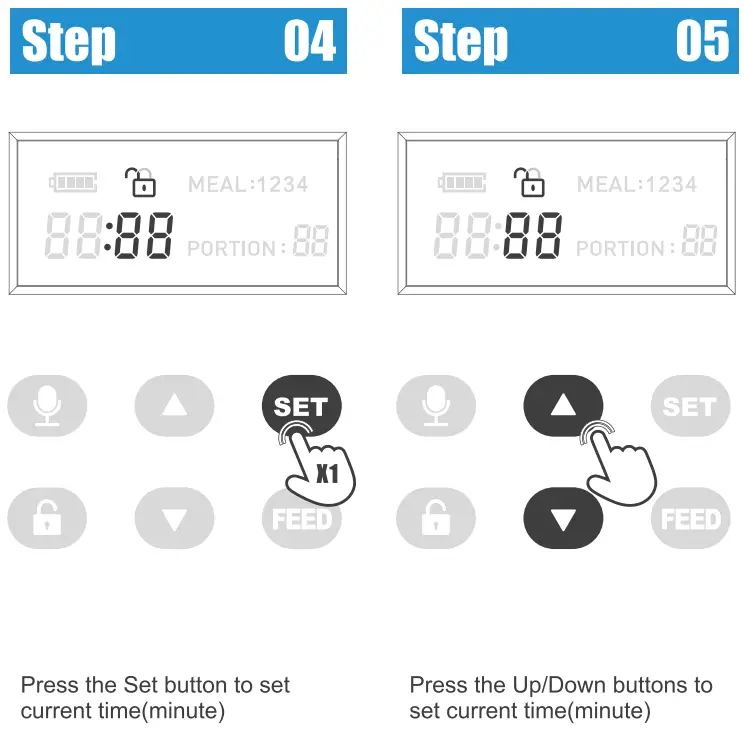 Step 04

MEAL:1234
88:88 PORTION: 88

SET
X1
FEED

Press the Set button to set current time(minute)

Step 05

MEAL:1234
88:88 PORTION: 88

SET
FEED

Press the Up/Down buttons to set current time(minute)