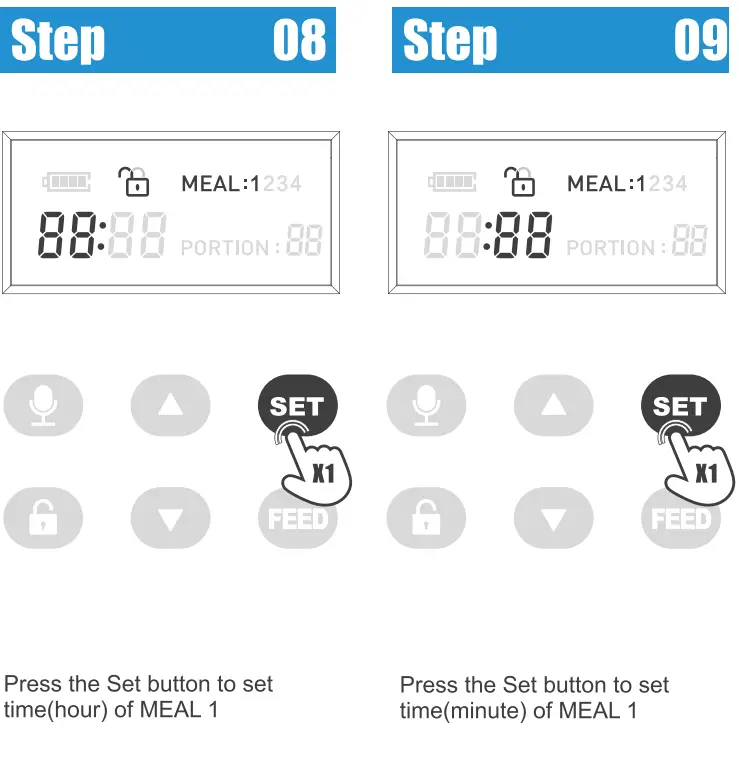 Step 08

MEAL:1234
88:88 PORTION: 88

SET
X1
FEED

Press the Set button to set time(hour) of MEAL 1

Step 09

MEAL:1234
88:88 PORTION: 88

SET
X1
FEED

Press the Set button to set time(minute) of MEAL 1