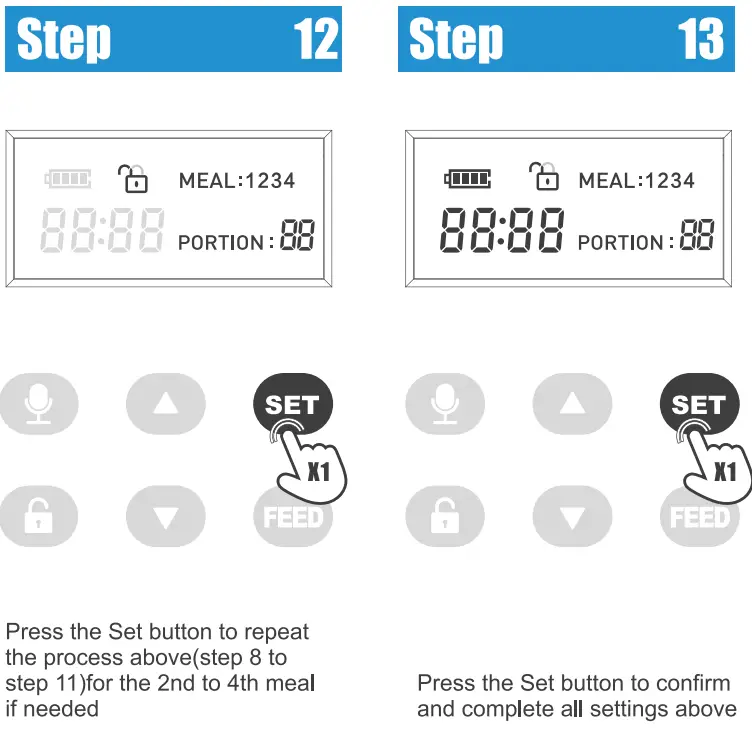 Step 12

MEAL:1234
88:88 PORTION: 88

SET
X1
FEED

Press the Set button to repeat the process above(step 8 to step 11)for the 2nd to 4th meal if needed

Step 13

MEAL:1234
88:88 PORTION: 88

SET
X1
FEED

Press the Set button to confirm and complete all settings above