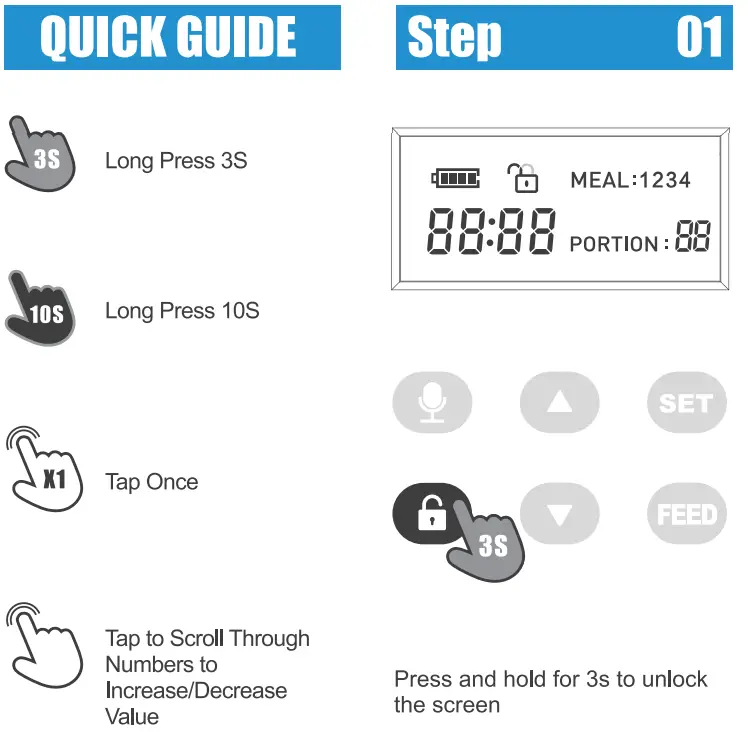 QUICK GUIDE

3S Long Press 3S

10S Long Press 10S

X1 Tap Once

Tap to Scroll Through Numbers to Increase/Decrease Value

Step 01

MEAL:1234

88:88 PORTION: 88

SET

FEED

3S

Press and hold for 3s to unlock the screen