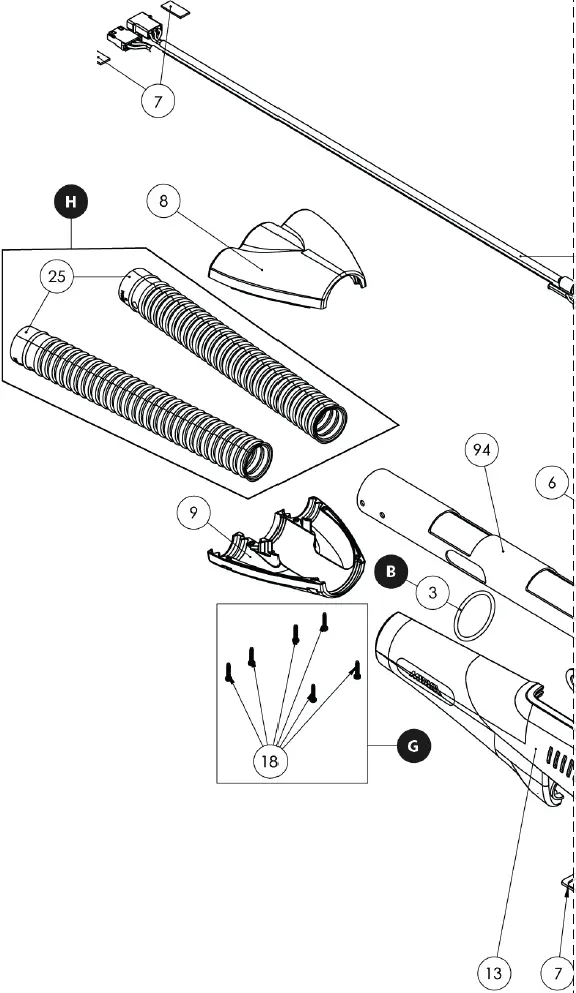 7
H
8
25
94
6
9
B
3
18
G
13
7