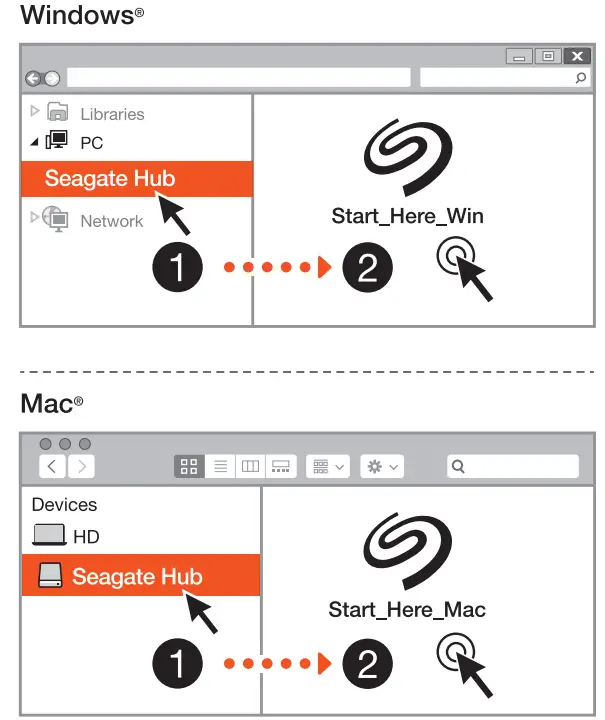 Windows®

Libraries
PC
Seagate Hub
Network

Start_Here_Win

1
2

Mac®

Devices
HD
Seagate Hub

Start_Here_Mac

1
2