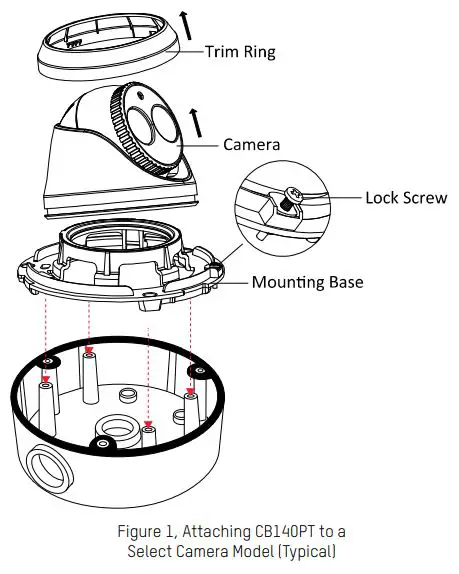 Trim Ring

Camera

Lock Screw

Mounting Base

Figure 1, Attaching CB140PT to a Select Camera Model (Typical)