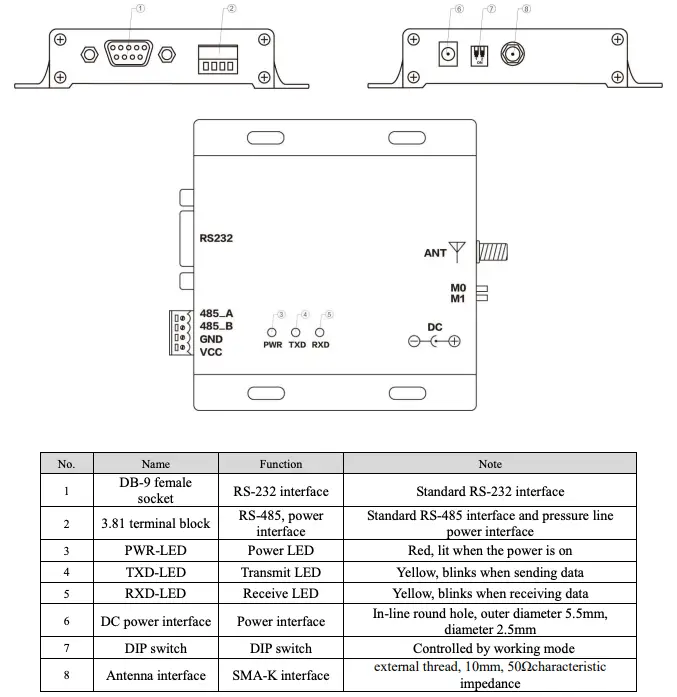 ①
②
⑥
⑦
⑧
ON

RS232
ANT
M0
M1
485_A
485_B
GND
VCC
③ ④ ⑤
PWR TXD RXD
DC

| No. | Name | Function | Note |
|---|---|---|---|
| 1 | DB-9 female socket | RS-232 interface | Standard RS-232 interface |
| 2 | 3.81 terminal block | RS-485, power interface | Standard RS-485 interface and pressure line power interface |
| 3 | PWR-LED | Power LED | Red, lit when the power is on |
| 4 | TXD-LED | Transmit LED | Yellow, blinks when sending data |
| 5 | RXD-LED | Receive LED | Yellow, blinks when receiving data |
| 6 | DC power interface | Power interface | In-line round hole, outer diameter 5.5mm, diameter 2.5mm |
| 7 | DIP switch | DIP switch | Controlled by working mode |
| 8 | Antenna interface | SMA-K interface | external thread, 10mm, 50Ωcharacteristic impedance |