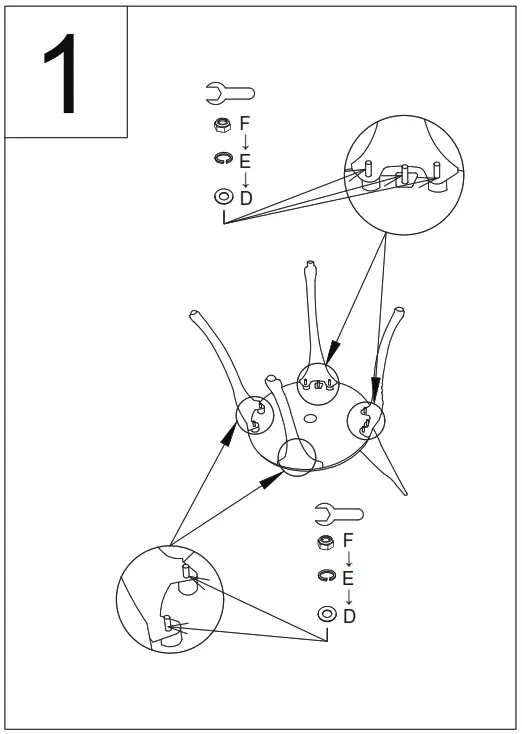 1

F
↓
E
↓
D

F
↓
E
↓
D