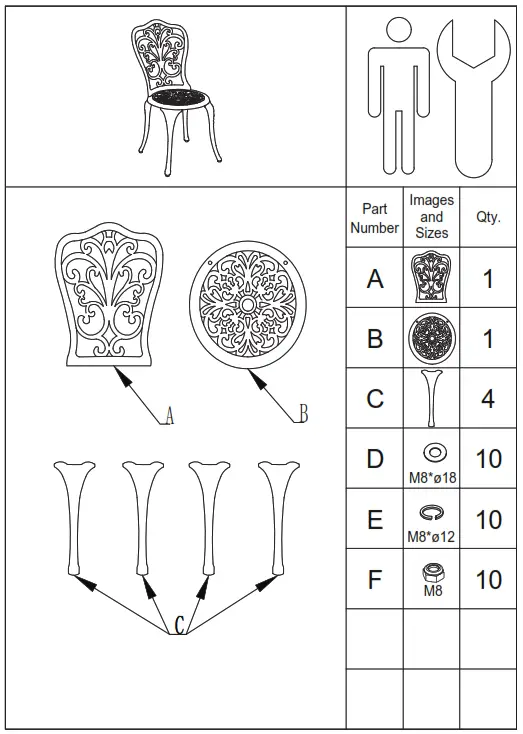 A

B

C

| Part Number | Images and Sizes | Qty. |
|---|---|---|
| A | | 1 |
| B | | 1 |
| C | | 4 |
| D | M8*ø18 | 10 |
| E | M8*ø12 | 10 |
| F | M8 | 10 |
| | | |
| | | |