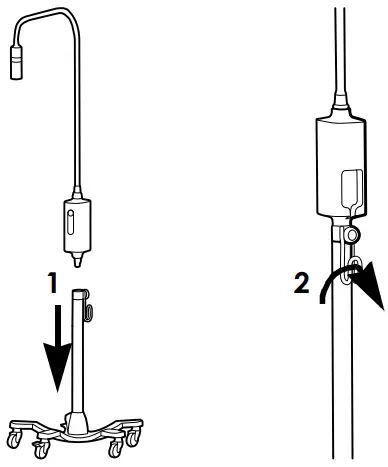 1

2