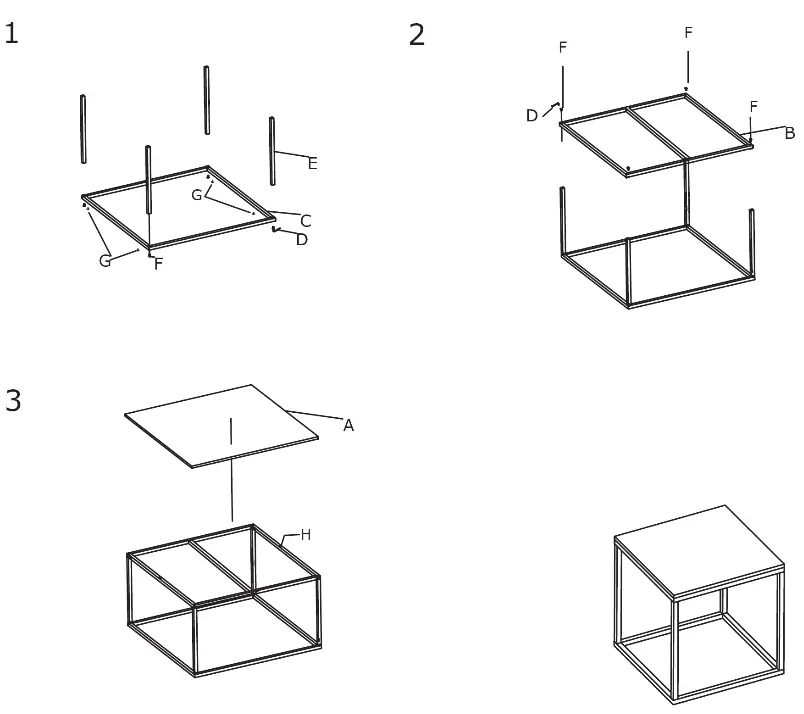 1

E

G

C

D

G

F

2

F

F

D

F

B

3

A

H