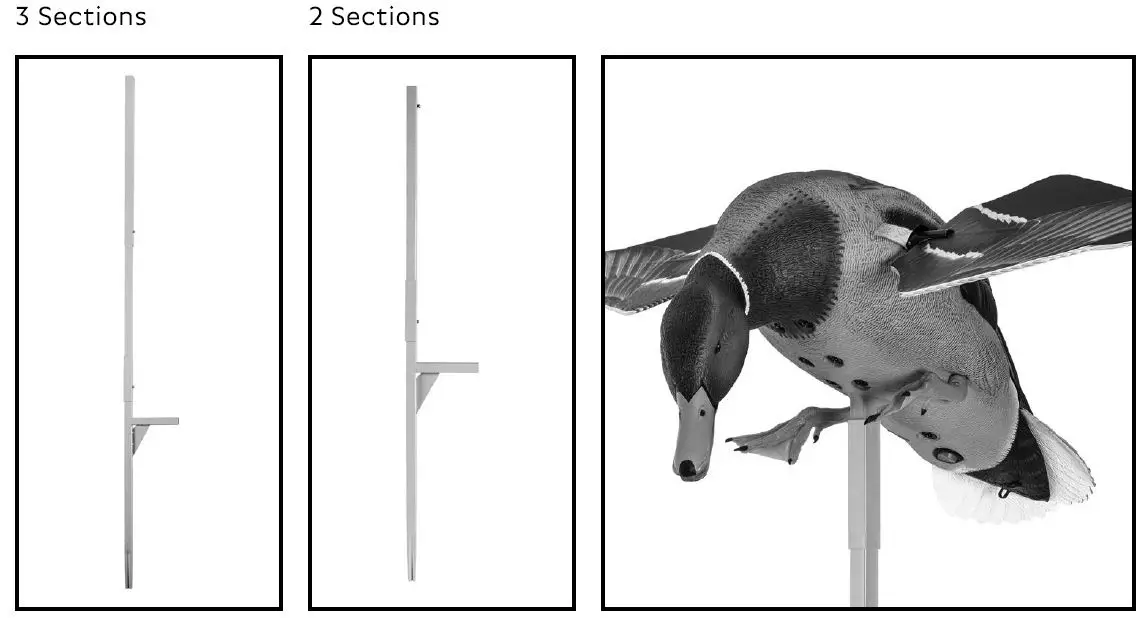 3 Sections

2 Sections