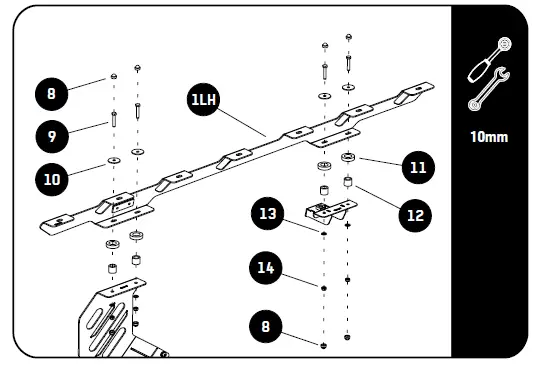 8
9
10
1LH
11
12
13
14
8
10mm