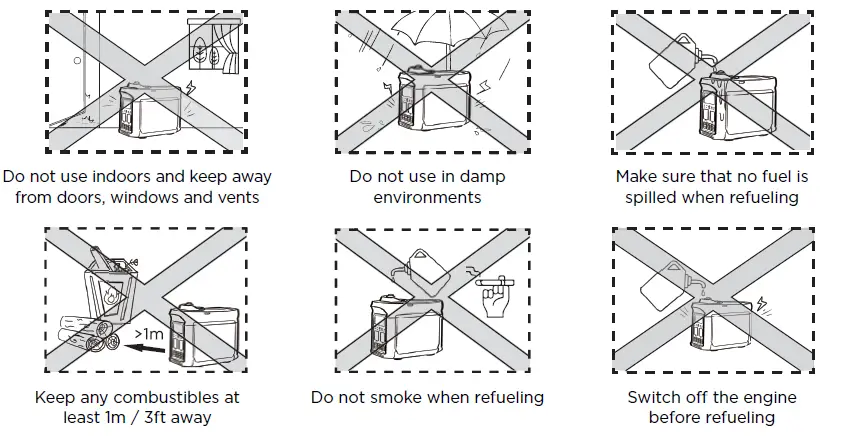 Do not use indoors and keep away from doors, windows and vents

Do not use in damp environments

Make sure that no fuel is spilled when refueling

>1m

Keep any combustibles at least 1m / 3ft away

Do not smoke when refueling

Switch off the engine before refueling