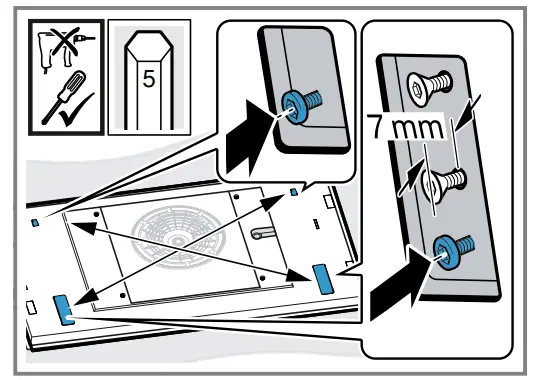 5

7 mm