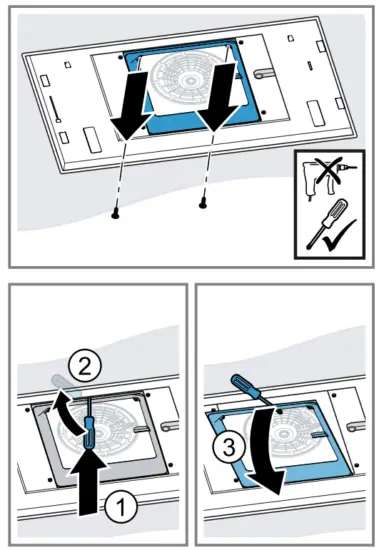 2

1

3