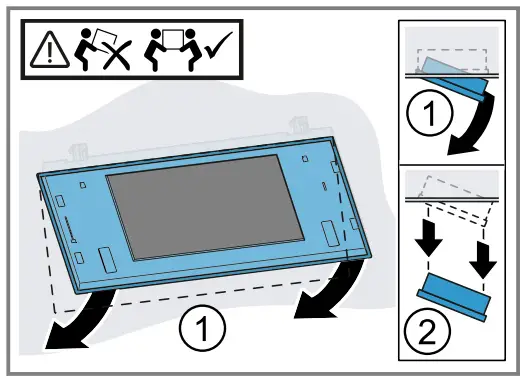 1

1

2