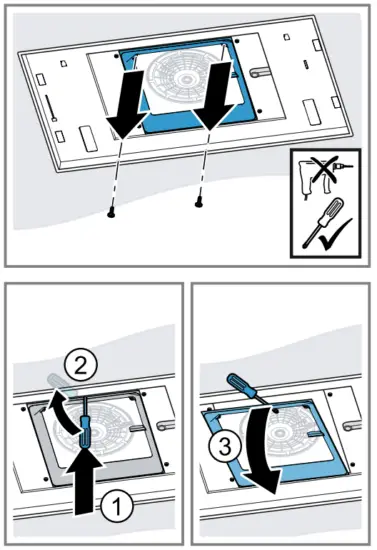 2
1
3