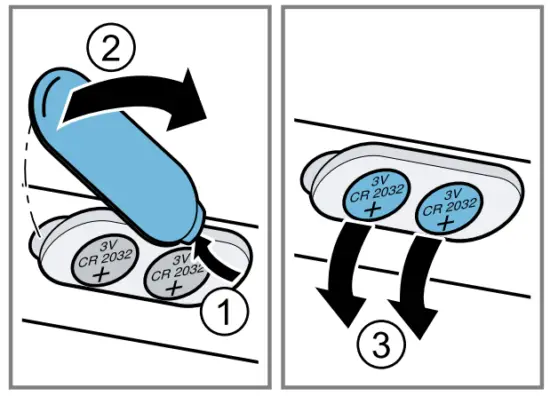 2

3V
CR 2032
+

3V
CR 2032
+

1

3V
CR 2032
+

3V
CR 2032
+

3