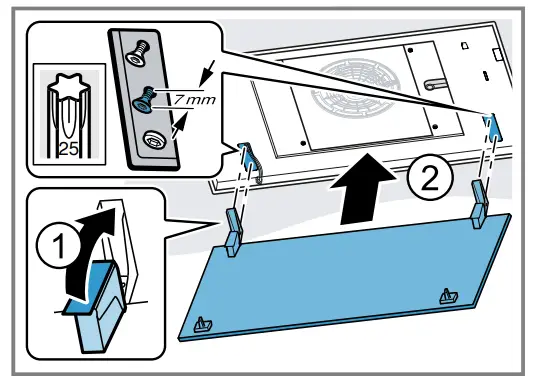 25

7 mm

1

2