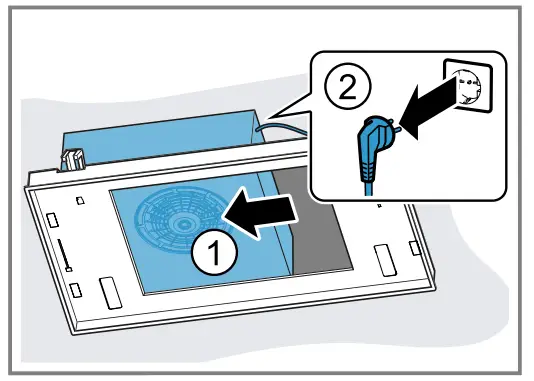 2

1