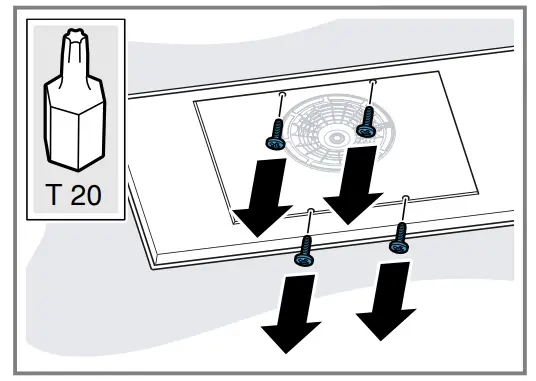 T 20